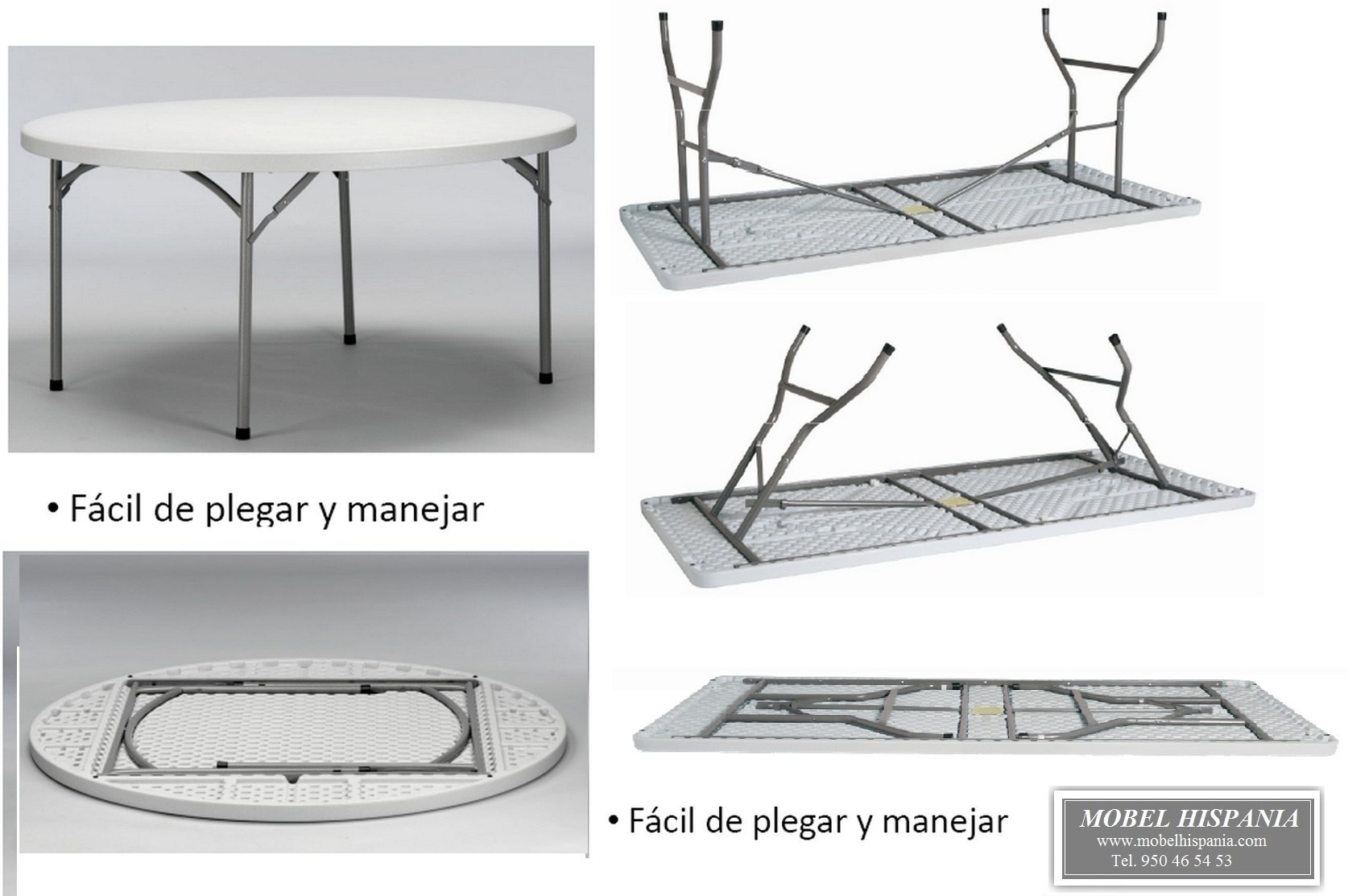 • Fácil de plegar y manejar

• Fácil de plegar y manejar

MOBEL HISPANIA
www.mobelhispania.com
Tel. 950 46 54 53